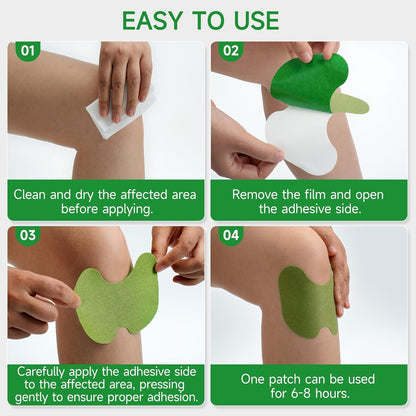 EASY TO USE

01

Clean and dry the affected area before applying.

02

Remove the film and open the adhesive side.

03

Carefully apply the adhesive side to the affected area, pressing gently to ensure proper adhesion.

04

One patch can be used for 6-8 hours.